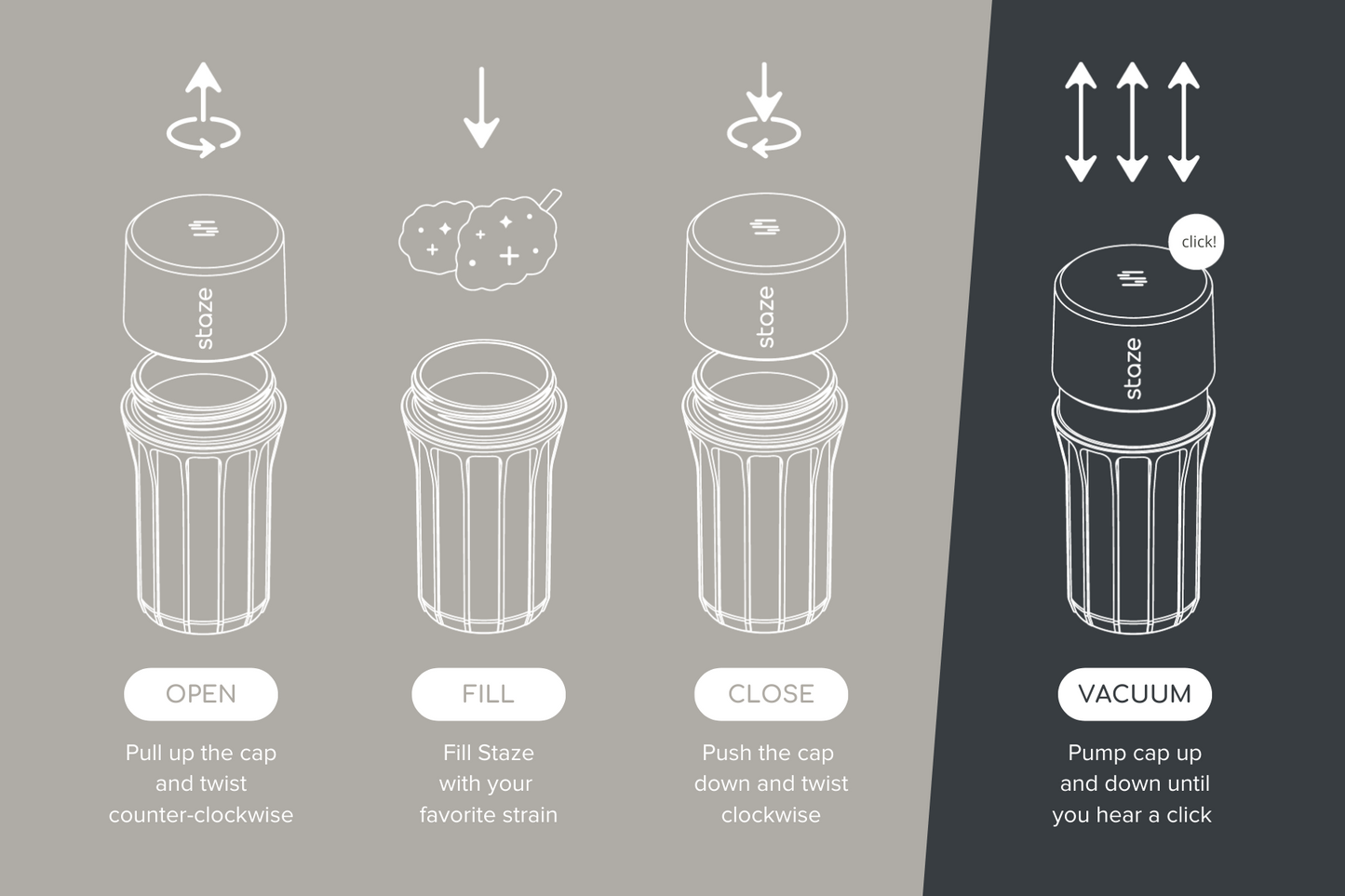 staze

OPEN

Pull up the cap and twist counter-clockwise

FILL

Fill Staze with your favorite strain

staze

CLOSE

Push the cap down and twist clockwise

click!

staze

VACUUM

Pump cap up and down until you hear a click